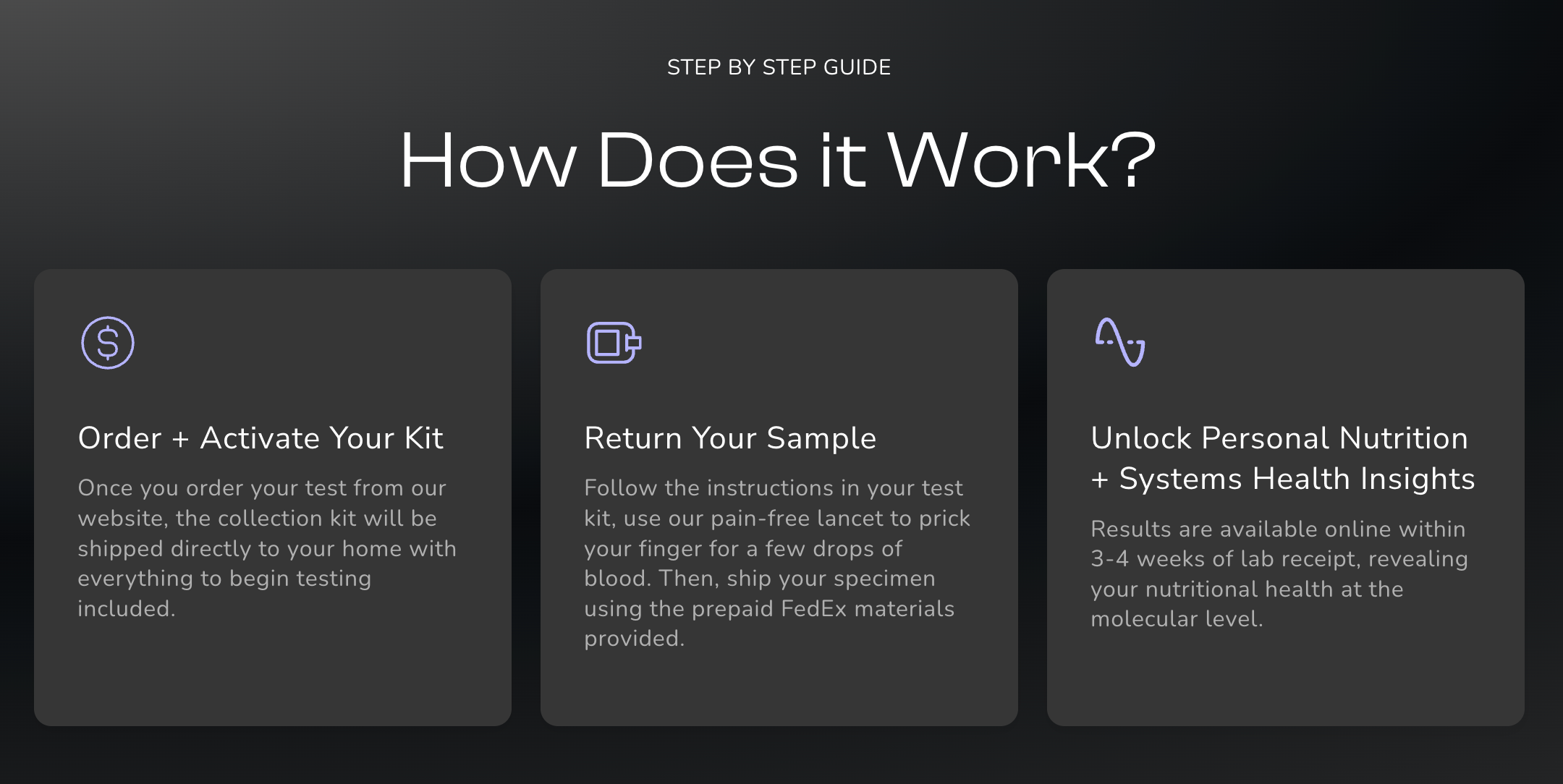 STEP BY STEP GUIDE

How Does it Work?

Order + Activate Your Kit

Once you order your test from our website, the collection kit will be shipped directly to your home with everything to begin testing included.

Return Your Sample

Follow the instructions in your test kit, use our pain-free lancet to prick your finger for a few drops of blood. Then, ship your specimen using the prepaid FedEx materials provided.

Unlock Personal Nutrition + Systems Health Insights

Results are available online within 3-4 weeks of lab receipt, revealing your nutritional health at the molecular level.