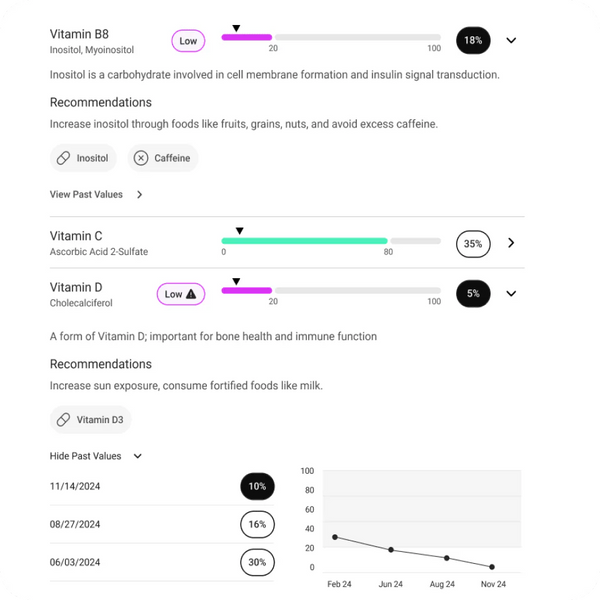 Vitamin B8
Inositol, Myoinositol

Low

20 100

18%

Inositol is a carbohydrate involved in cell membrane formation and insulin signal transduction.

Recommendations

Increase inositol through foods like fruits, grains, nuts, and avoid excess caffeine.

Inositol Caffeine

View Past Values

Vitamin C
Ascorbic Acid 2-Sulfate

0 80

35%

Vitamin D
Cholecalciferol

Low

20 100

5%

A form of Vitamin D; important for bone health and immune function

Recommendations

Increase sun exposure, consume fortified foods like milk.

Vitamin D3

Hide Past Values

11/14/2024 10%

08/27/2024 16%

06/03/2024 30%

100
80
60
40
20
0

Feb 24 Jun 24 Aug 24 Nov 24